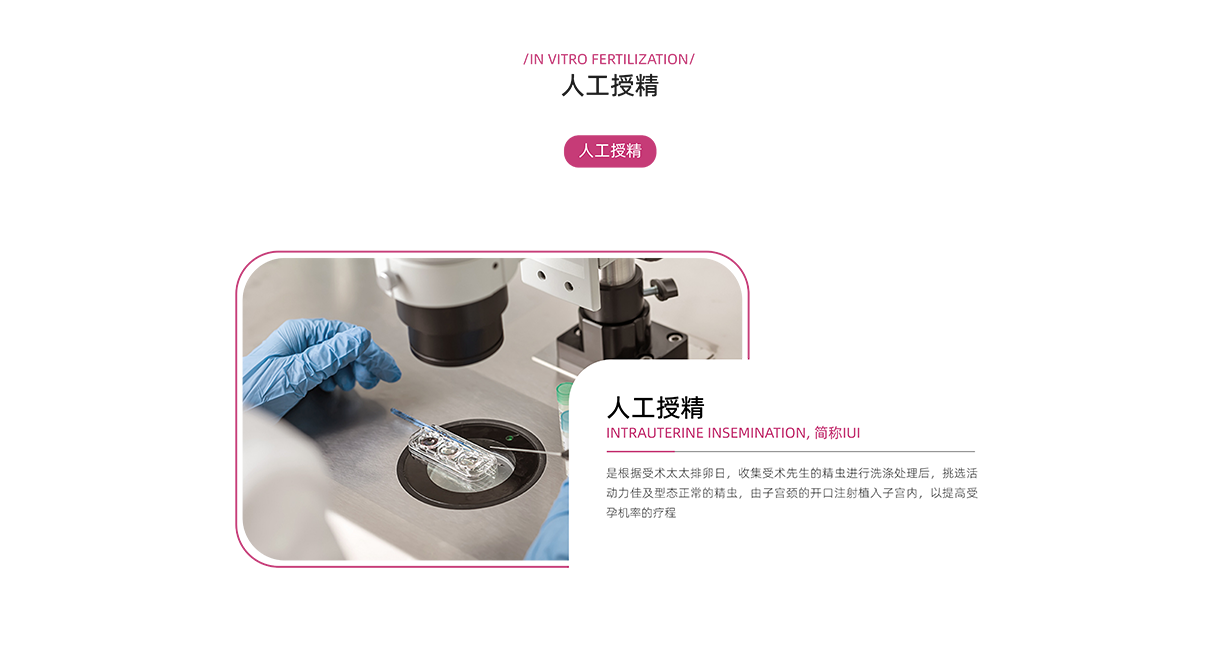 /IN VITRO FERTILIZATION/
人工授精

人工授精

人工授精
INTRAUTERINE INSEMINATION, 简称IUI

是根据受术太太排卵日，收集受术先生的精虫进行洗涤处理后，挑选活动力佳及型态正常的精虫，由子宫颈的开口注射植入子宫内，以提高受孕机率的疗程